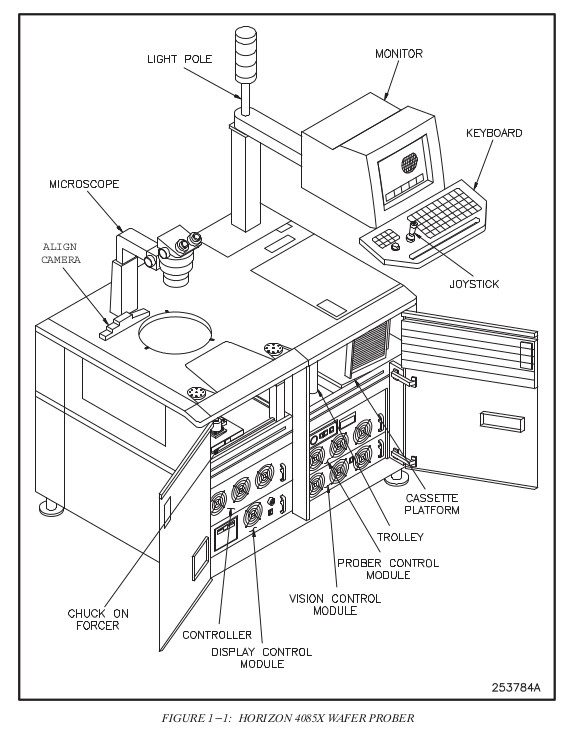 LIGHT POLE
MONITOR
KEYBOARD
MICROSCOPE
ALIGN CAMERA
JOYSTICK
CASSETTE PLATFORM
TROLLEY
PROBER CONTROL MODULE
VISION CONTROL MODULE
CHUCK ON FORCER
CONTROLLER
DISPLAY CONTROL MODULE
253784A

FIGURE 1−1: HORIZON 4085X WAFER PROBER