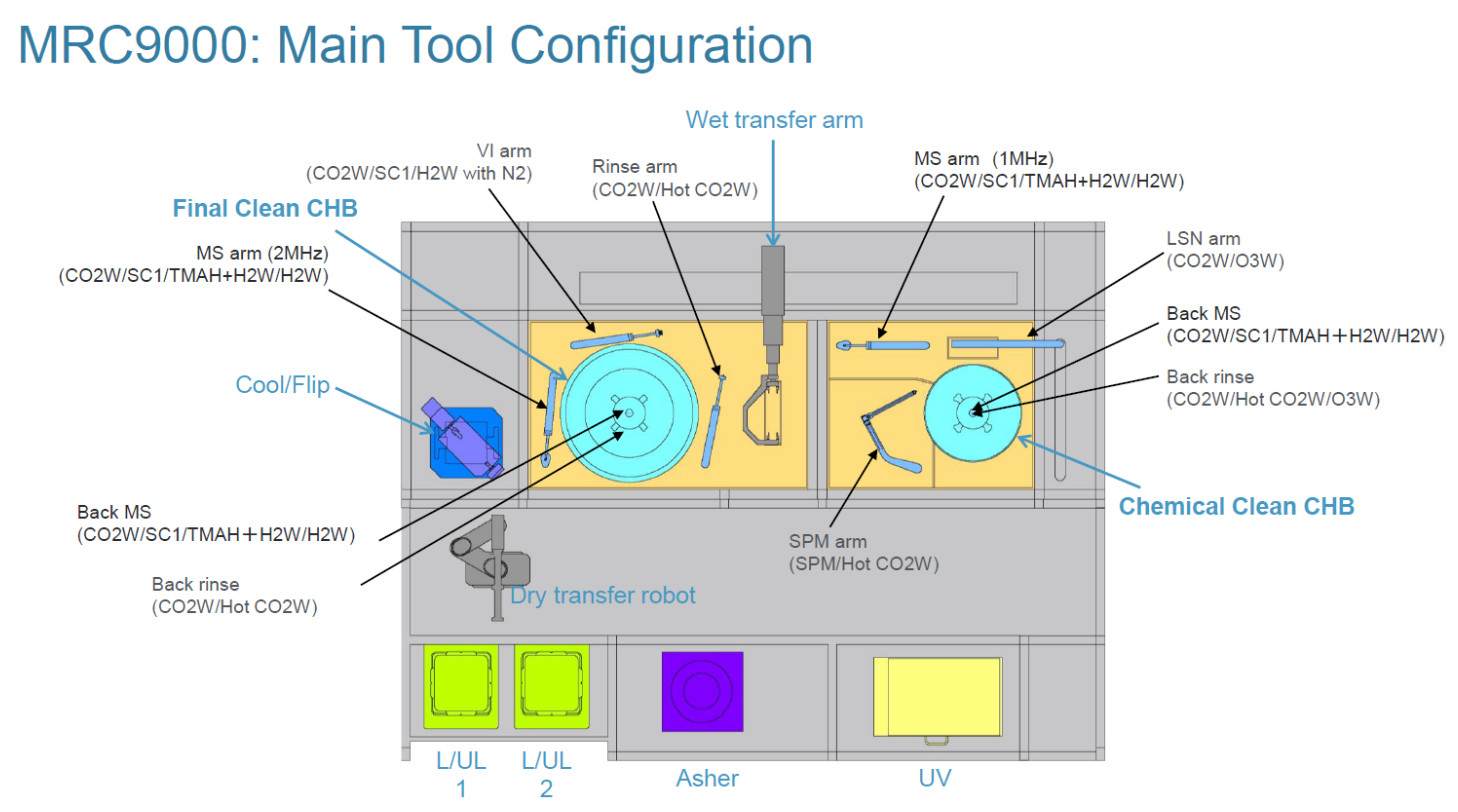 MRC9000: Main Tool Configuration

Wet transfer arm

VI arm
(CO2W/SC1/H2W with N2)

Rinse arm
(CO2W/Hot CO2W)

MS arm (1MHz)
(CO2W/SC1/TMAH+H2W/H2W)

Final Clean CHB

MS arm (2MHz)
(CO2W/SC1/TMAH+H2W/H2W)

LSN arm
(CO2W/O3W)

Back MS
(CO2W/SC1/TMAH＋H2W/H2W)

Cool/Flip

Back rinse
(CO2W/Hot CO2W/O3W)

Chemical Clean CHB

Back MS
(CO2W/SC1/TMAH＋H2W/H2W)

SPM arm
(SPM/Hot CO2W)

Back rinse
(CO2W/Hot CO2W)

Dry transfer robot

L/UL 1

L/UL 2

Asher

UV