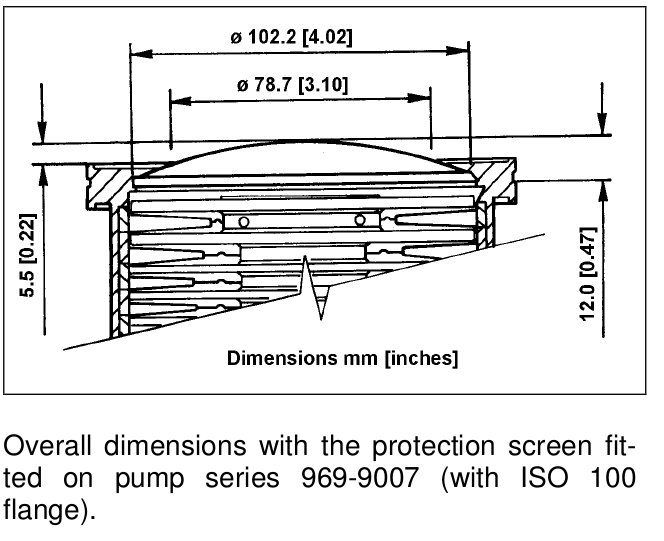 ø 102.2 [4.02]

ø 78.7 [3.10]

5.5 [0.22]

12.0 [0.47]

Dimensions mm [inches]

Overall dimensions with the protection screen fitted on pump series 969-9007 (with ISO 100 flange).